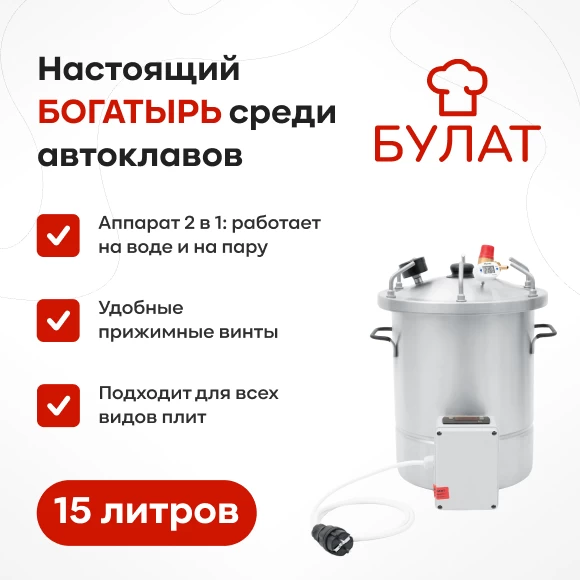 Настоящий БОГАТЫРЬ среди автоклавов

БУЛАТ

Аппарат 2 в 1: работает на воде и на пару

Удобные прижимные винты

Подходит для всех видов плит

15 литров